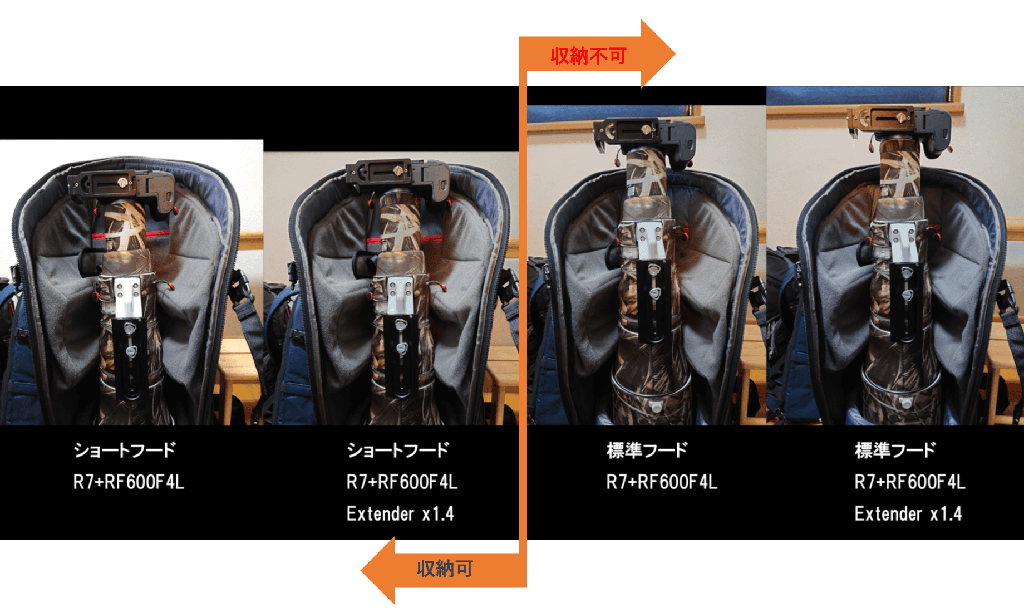 収納不可

ショートフード
R7+RF600F4L

ショートフード
R7+RF600F4L
Extender x1.4

標準フード
R7+RF600F4L

標準フード
R7+RF600F4L
Extender x1.4

収納可